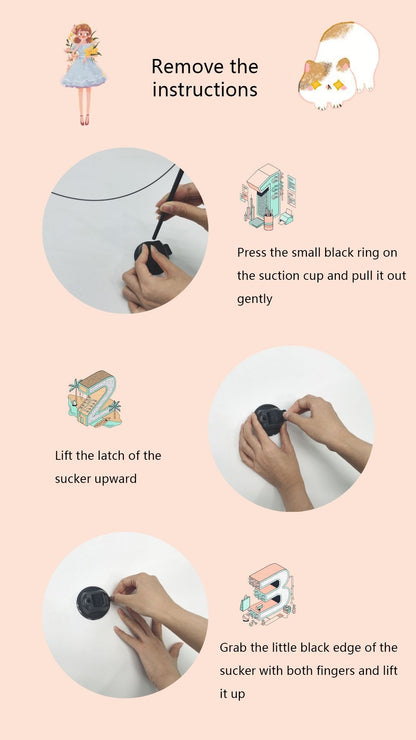 Remove the instructions

1

Press the small black ring on the suction cup and pull it out gently

2

Lift the latch of the sucker upward

3

Grab the little black edge of the sucker with both fingers and lift it up