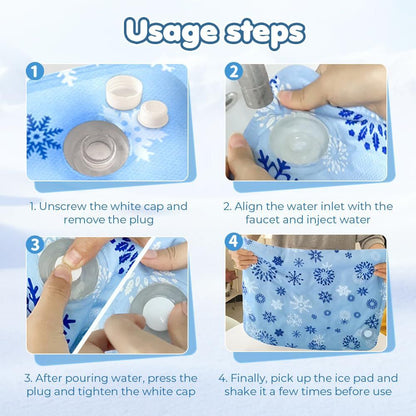 Usage steps

1

1. Unscrew the white cap and remove the plug

2

2. Align the water inlet with the faucet and inject water

3

3. After pouring water, press the plug and tighten the white cap

4

4. Finally, pick up the ice pad and shake it a few times before use